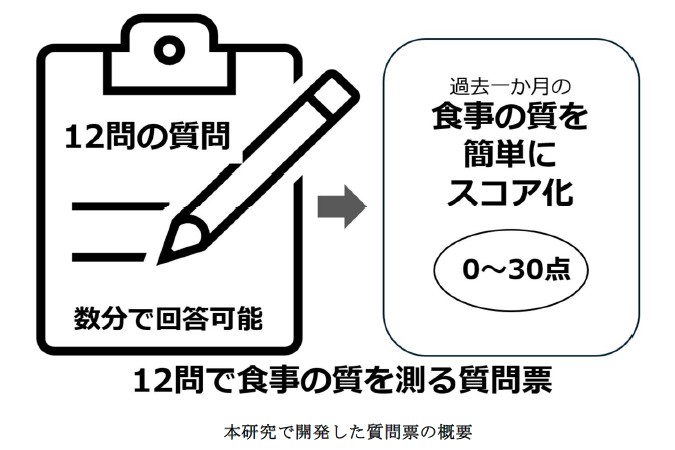 12問の質問

数分で回答可能

過去一か月の
食事の質を
簡単に
スコア化

0～30点

12問で食事の質を測る質問票

本研究で開発した質問票の概要